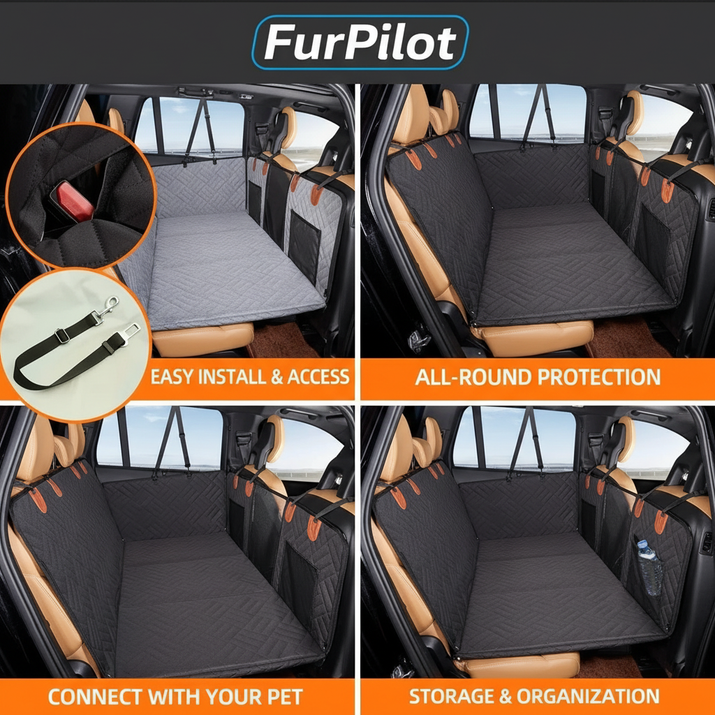 FurPilot

EASY INSTALL & ACCESS

ALL-ROUND PROTECTION

CONNECT WITH YOUR PET

STORAGE & ORGANIZATION